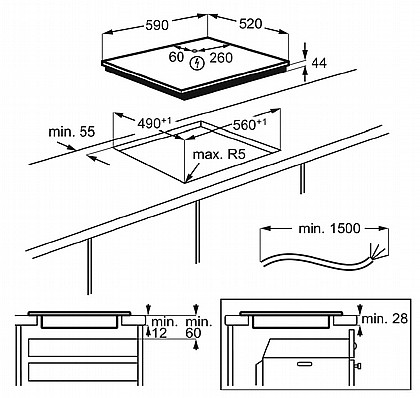 590
520
60
260
44
$490^{+1}$
$560^{+1}$
min. 55
max. R5
min. 1500
min.
12
min.
60
min. 28